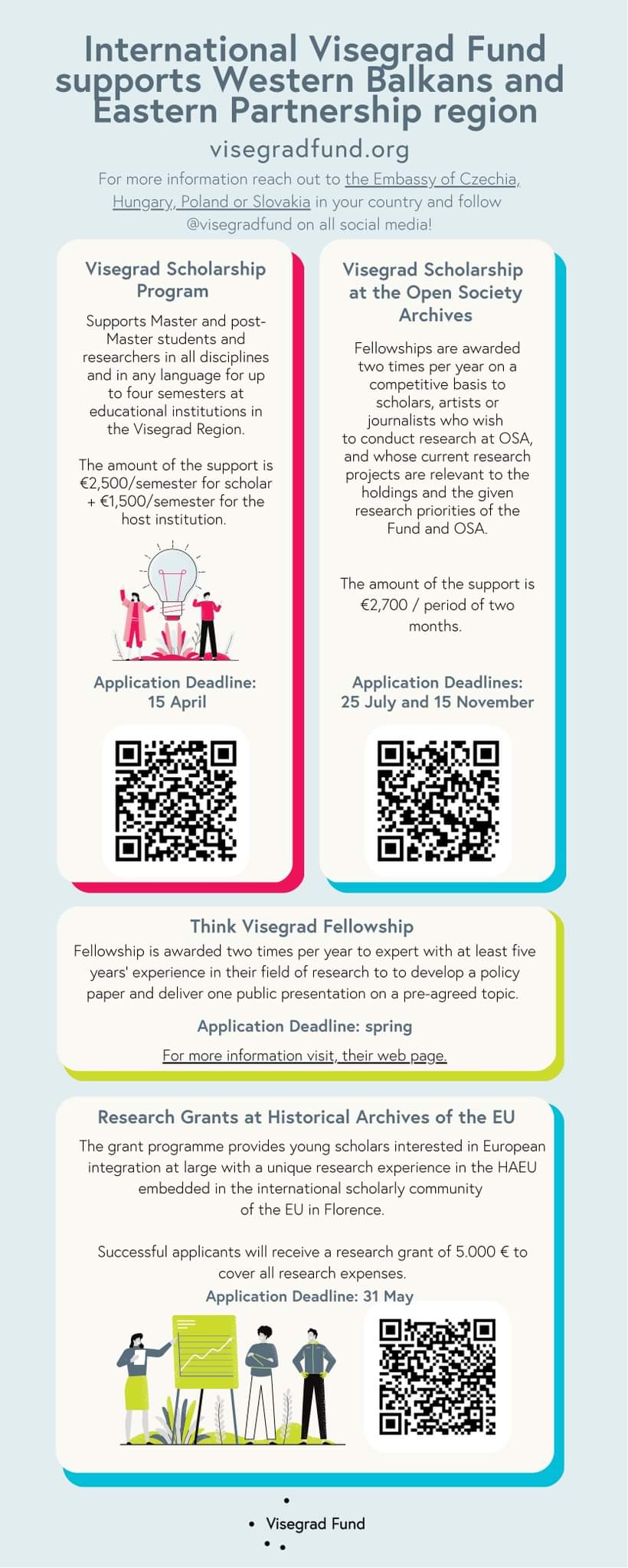 International Visegrad Fund supports Western Balkans and Eastern Partnership region

visegradfund.org

For more information reach out to the Embassy of Czechia, Hungary, Poland or Slovakia in your country and follow @visegradfund on all social media!

Visegrad Scholarship Program

Supports Master and post-Master students and researchers in all disciplines and in any language for up to four semesters at educational institutions in the Visegrad Region.

The amount of the support is €2,500/semester for scholar + €1,500/semester for the host institution.

Application Deadline: 15 April

Visegrad Scholarship at the Open Society Archives

Fellowships are awarded two times per year on a competitive basis to scholars, artists or journalists who wish to conduct research at OSA, and whose current research projects are relevant to the holdings and the given research priorities of the Fund and OSA.

The amount of the support is €2,700 / period of two months.

Application Deadlines: 25 July and 15 November

Think Visegrad Fellowship

Fellowship is awarded two times per year to expert with at least five years' experience in their field of research to to develop a policy paper and deliver one public presentation on a pre-agreed topic.

Application Deadline: spring

For more information visit, their web page.

Research Grants at Historical Archives of the EU

The grant programme provides young scholars interested in European integration at large with a unique research experience in the HAEU embedded in the international scholarly community of the EU in Florence.

Successful applicants will receive a research grant of 5.000 € to cover all research expenses.

Application Deadline: 31 May

Visegrad Fund